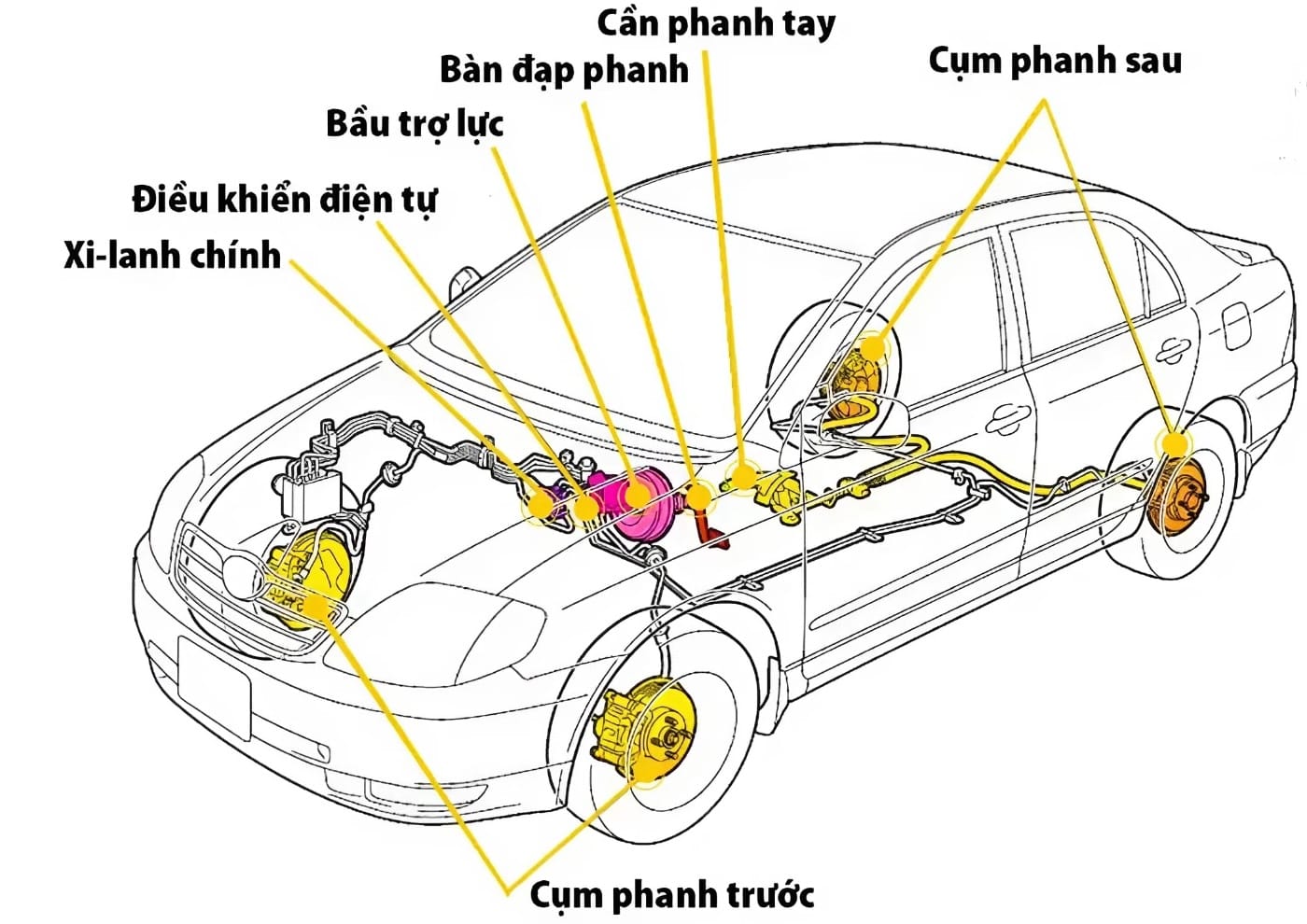 Cần phanh tay
Bàn đạp phanh
Cụm phanh sau
Bầu trợ lực
Điều khiển điện tự
Xi-lanh chính
Cụm phanh trước