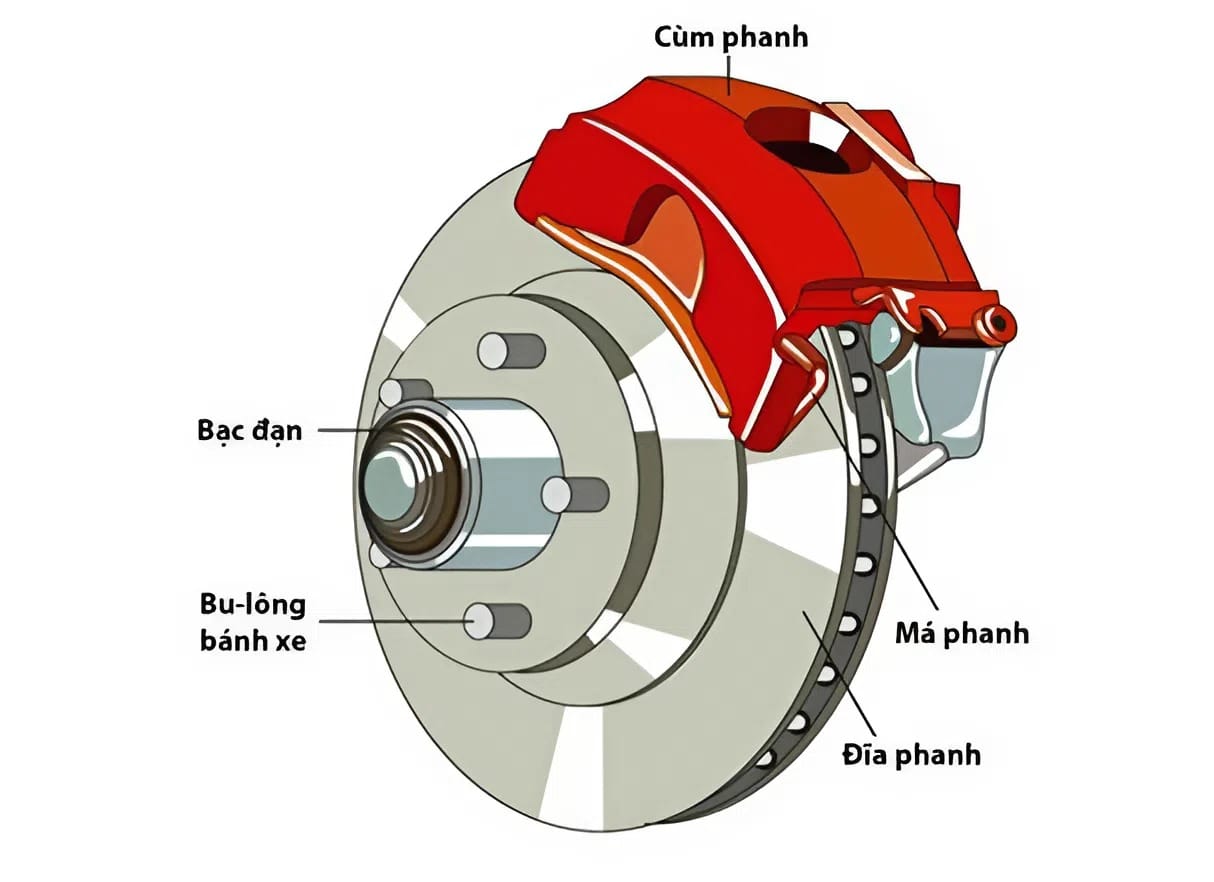 Cùm phanh

Bạc đạn

Bu-lông bánh xe

Má phanh

Đĩa phanh