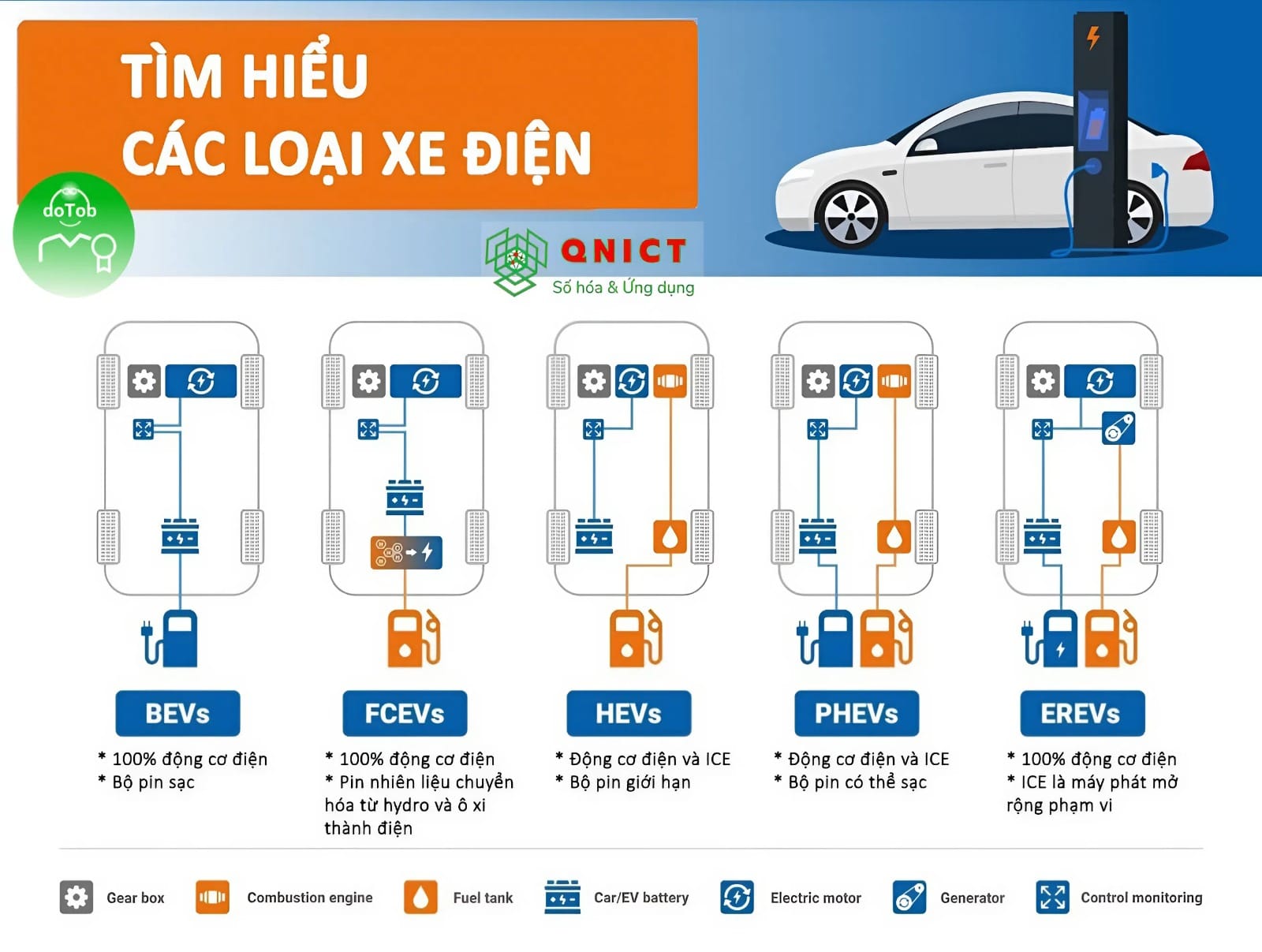 TÌM HIỂU
CÁC LOẠI XE ĐIỆN

doTob

QNICT
Số hóa & Ứng dụng

BEVs
* 100% động cơ điện
* Bộ pin sạc

FCEVs
* 100% động cơ điện
* Pin nhiên liệu chuyển hóa từ hydro và ô xi thành điện

HEVs
* Động cơ điện và ICE
* Bộ pin giới hạn

PHEVs
* Động cơ điện và ICE
* Bộ pin có thể sạc

EREVs
* 100% động cơ điện
* ICE là máy phát mở rộng phạm vi

Gear box
Combustion engine
Fuel tank
Car/EV battery
Electric motor
Generator
Control monitoring